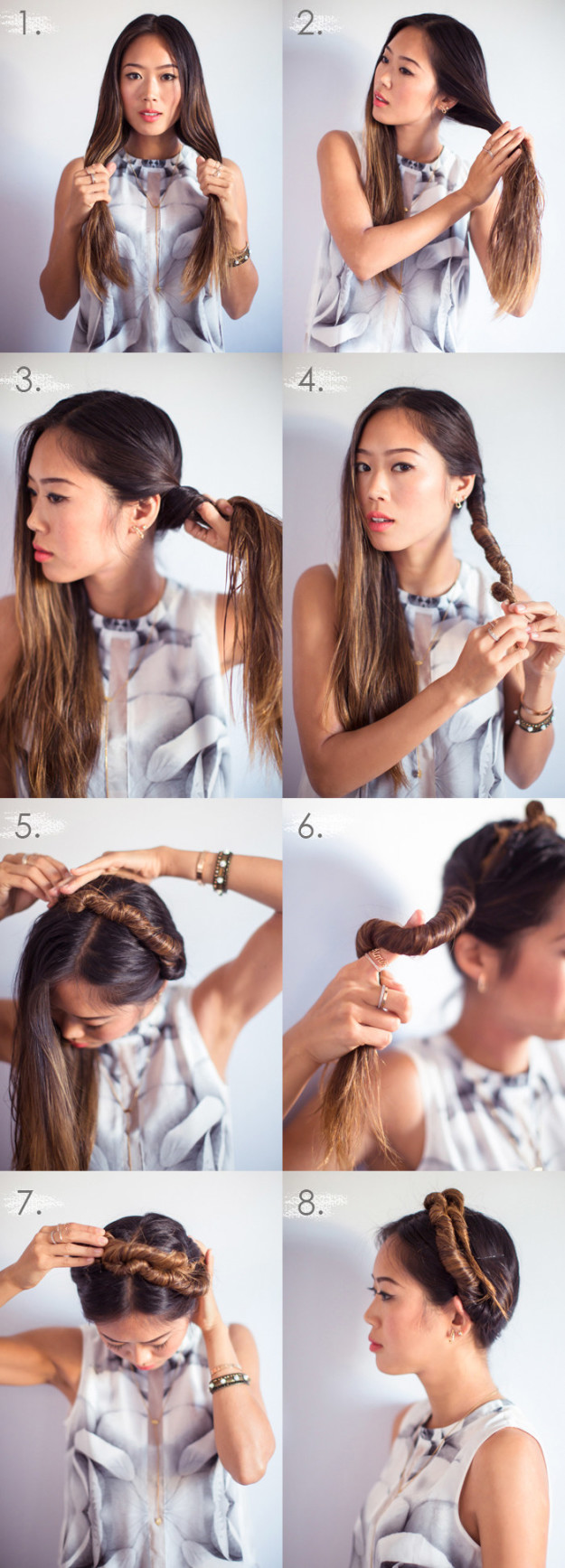 1.

2.

3.

4.

5.

6.

7.

8.